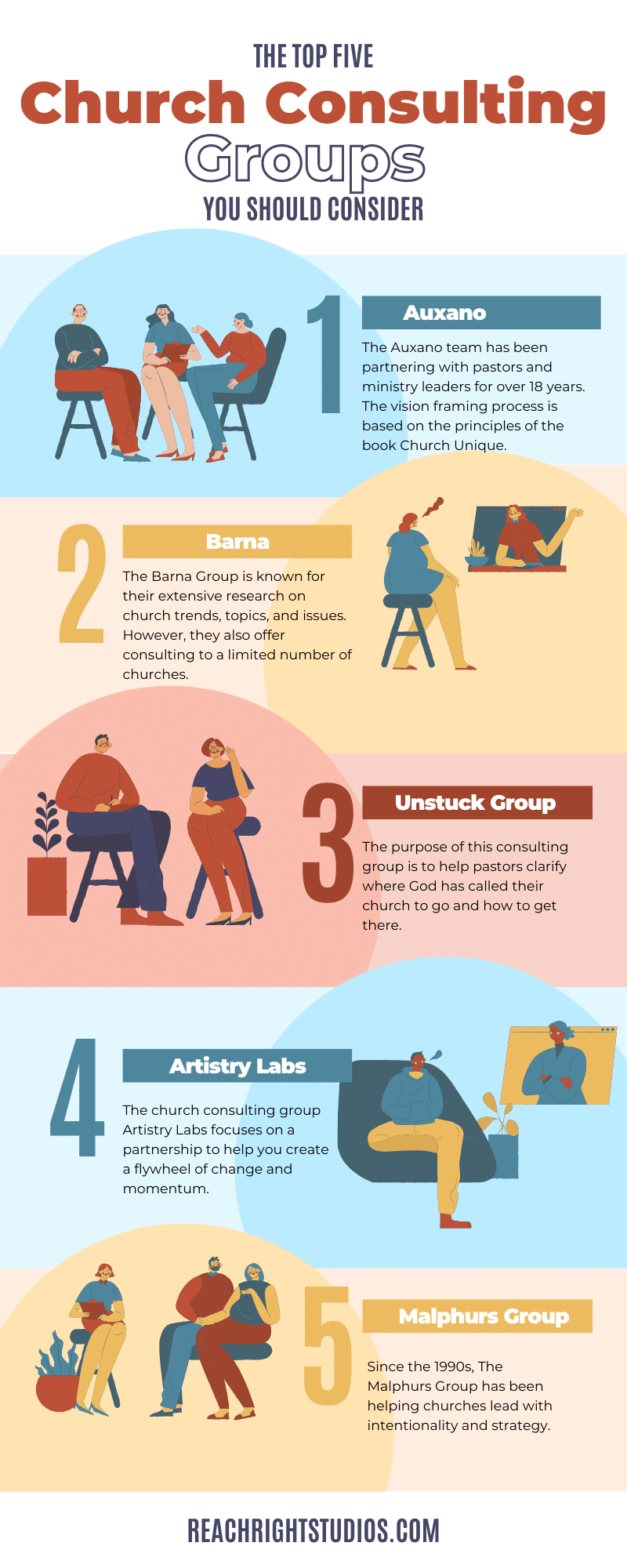 THE TOP FIVE
Church Consulting
Groups
YOU SHOULD CONSIDER

1

Auxano

The Auxano team has been partnering with pastors and ministry leaders for over 18 years. The vision framing process is based on the principles of the book Church Unique.

2

Barna

The Barna Group is known for their extensive research on church trends, topics, and issues. However, they also offer consulting to a limited number of churches.

3

Unstuck Group

The purpose of this consulting group is to help pastors clarify where God has called their church to go and how to get there.

4

Artistry Labs

The church consulting group Artistry Labs focuses on a partnership to help you create a flywheel of change and momentum.

5

Malphurs Group

Since the 1990s, The Malphurs Group has been helping churches lead with intentionality and strategy.

REACHRIGHTSTUDIOS.COM